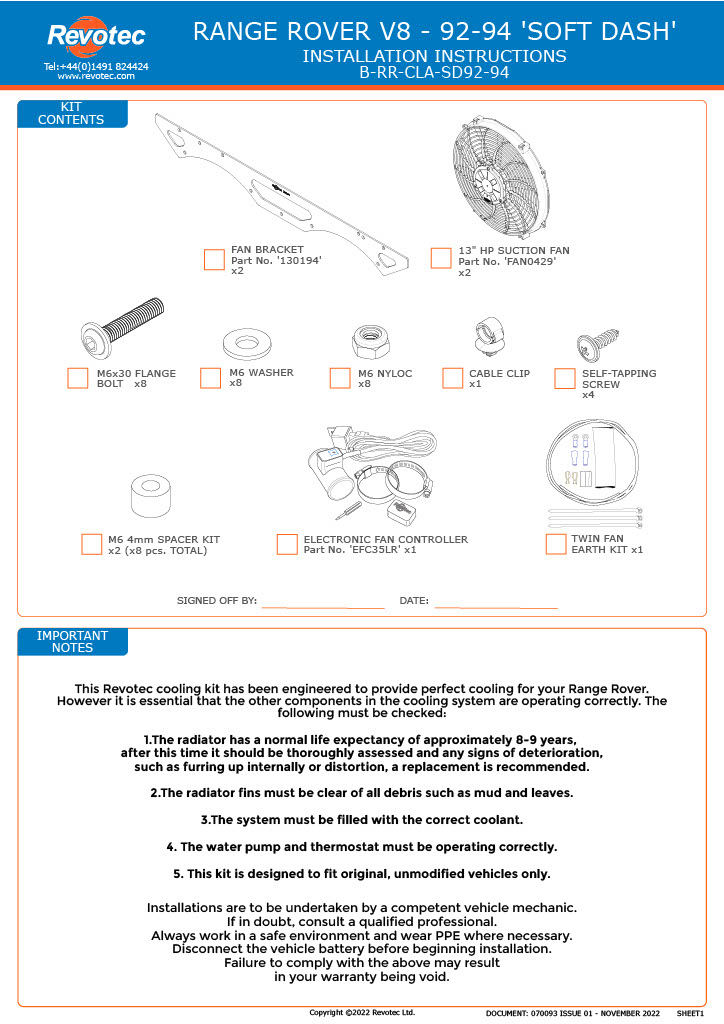 Revotec
Tel:+44(0)1491 824424
www.revotec.com

RANGE ROVER V8 - 92-94 'SOFT DASH'
INSTALLATION INSTRUCTIONS
B-RR-CLA-SD92-94

KIT CONTENTS

FAN BRACKET
Part No. '130194'
x2

13" HP SUCTION FAN
Part No. 'FAN0429'
x2

M6x30 FLANGE BOLT x8

M6 WASHER
x8

M6 NYLOC
x8

CABLE CLIP
x1

SELF-TAPPING SCREW
x4

M6 4mm SPACER KIT
x2 (x8 pcs. TOTAL)

ELECTRONIC FAN CONTROLLER
Part No. 'EFC35LR' x1

TWIN FAN EARTH KIT x1

SIGNED OFF BY: DATE:

IMPORTANT NOTES

This Revotec cooling kit has been engineered to provide perfect cooling for your Range Rover. However it is essential that the other components in the cooling system are operating correctly. The following must be checked:

1.The radiator has a normal life expectancy of approximately 8-9 years, after this time it should be thoroughly assessed and any signs of deterioration, such as furring up internally or distortion, a replacement is recommended.

2.The radiator fins must be clear of all debris such as mud and leaves.

3.The system must be filled with the correct coolant.

4. The water pump and thermostat must be operating correctly.

5. This kit is designed to fit original, unmodified vehicles only.

Installations are to be undertaken by a competent vehicle mechanic.
If in doubt, consult a qualified professional.
Always work in a safe environment and wear PPE where necessary.
Disconnect the vehicle battery before beginning installation.
Failure to comply with the above may result in your warranty being void.

Copyright ©2022 Revotec Ltd.
DOCUMENT: 070093 ISSUE 01 - NOVEMBER 2022 SHEET1